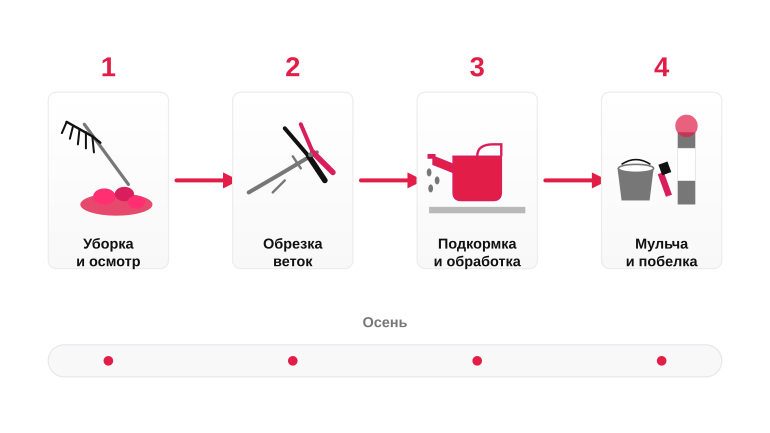 1

Уборка и осмотр

2

Обрезка веток

3

Подкормка и обработка

4

Мульча и побелка

Осень