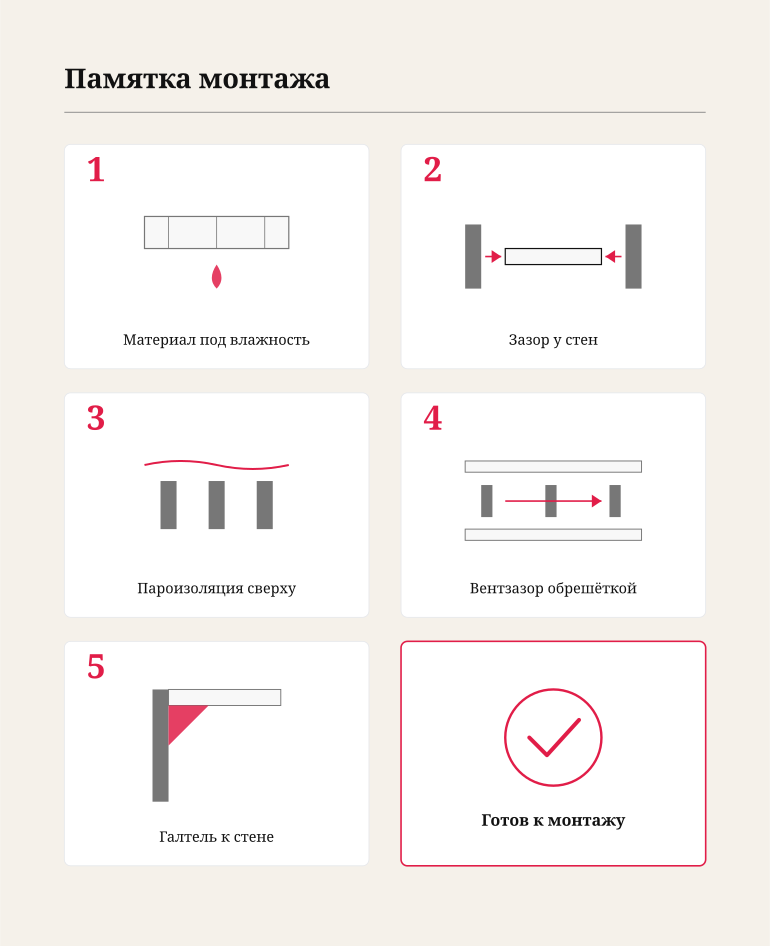 Памятка монтажа

1

Материал под влажность

2

Зазор у стен

3

Пароизоляция сверху

4

Вентзазор обрешёткой

5

Галтель к стене

Готов к монтажу