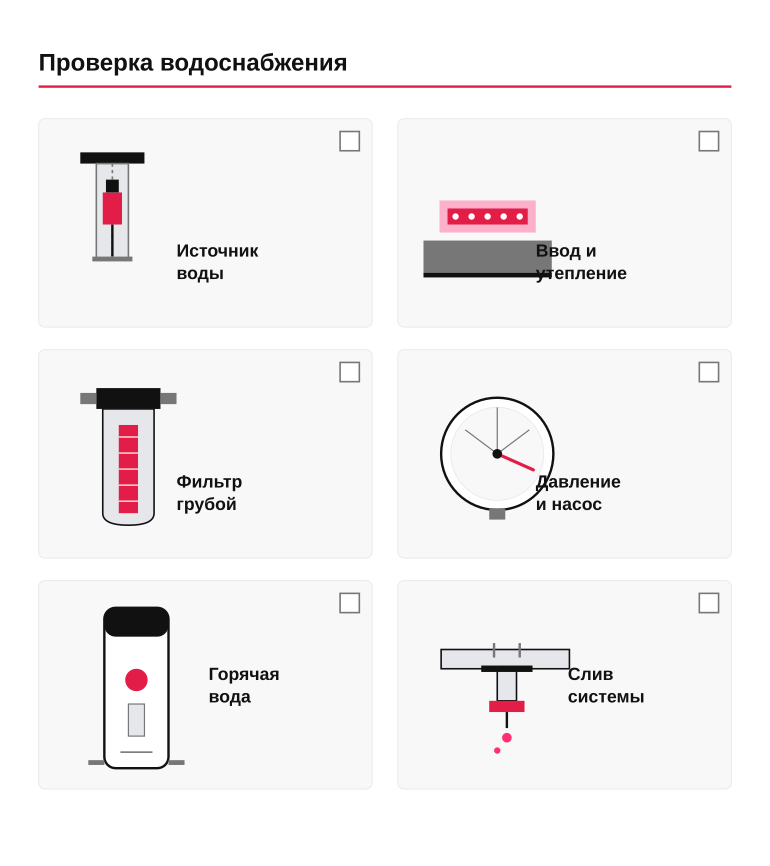 Проверка водоснабжения

Источник воды

Ввод и утепление

Фильтр грубой

Давление и насос

Горячая вода

Слив системы